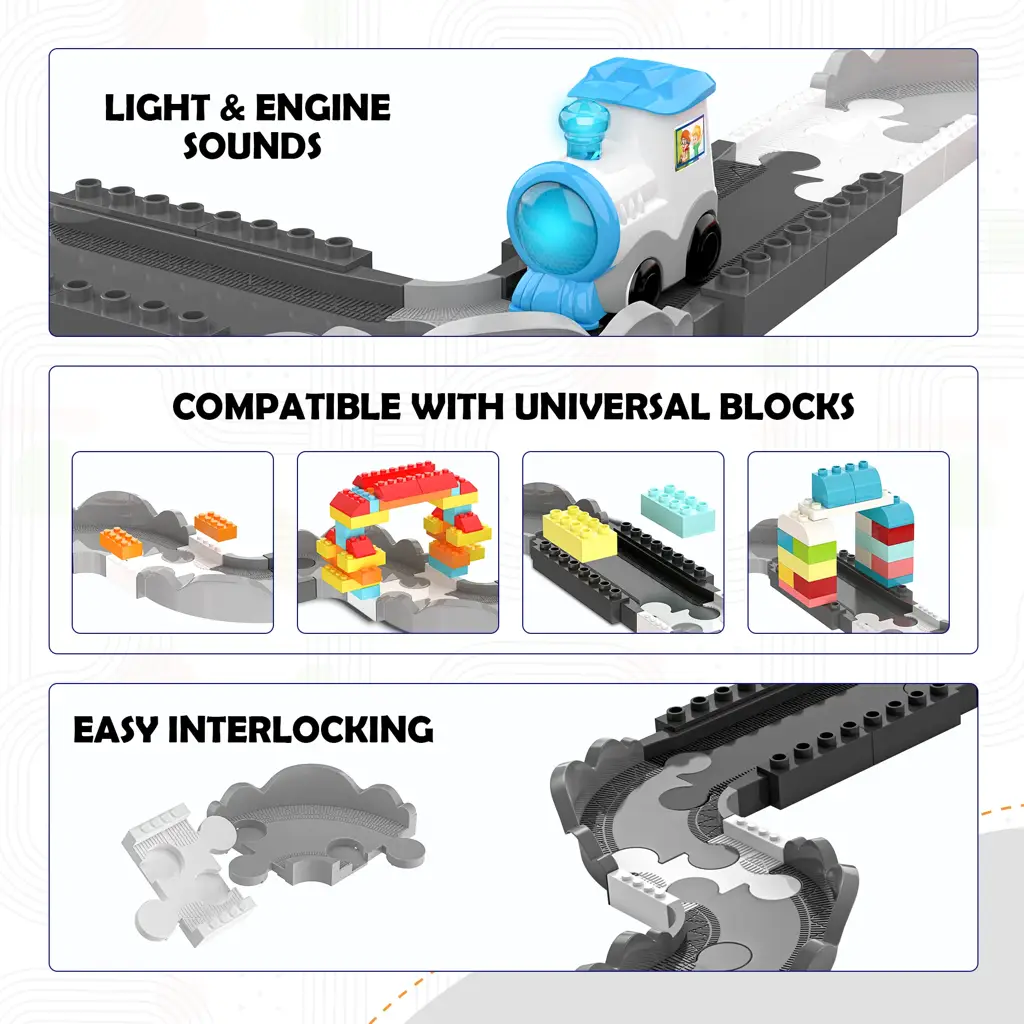 LIGHT & ENGINE SOUNDS

COMPATIBLE WITH UNIVERSAL BLOCKS

EASY INTERLOCKING