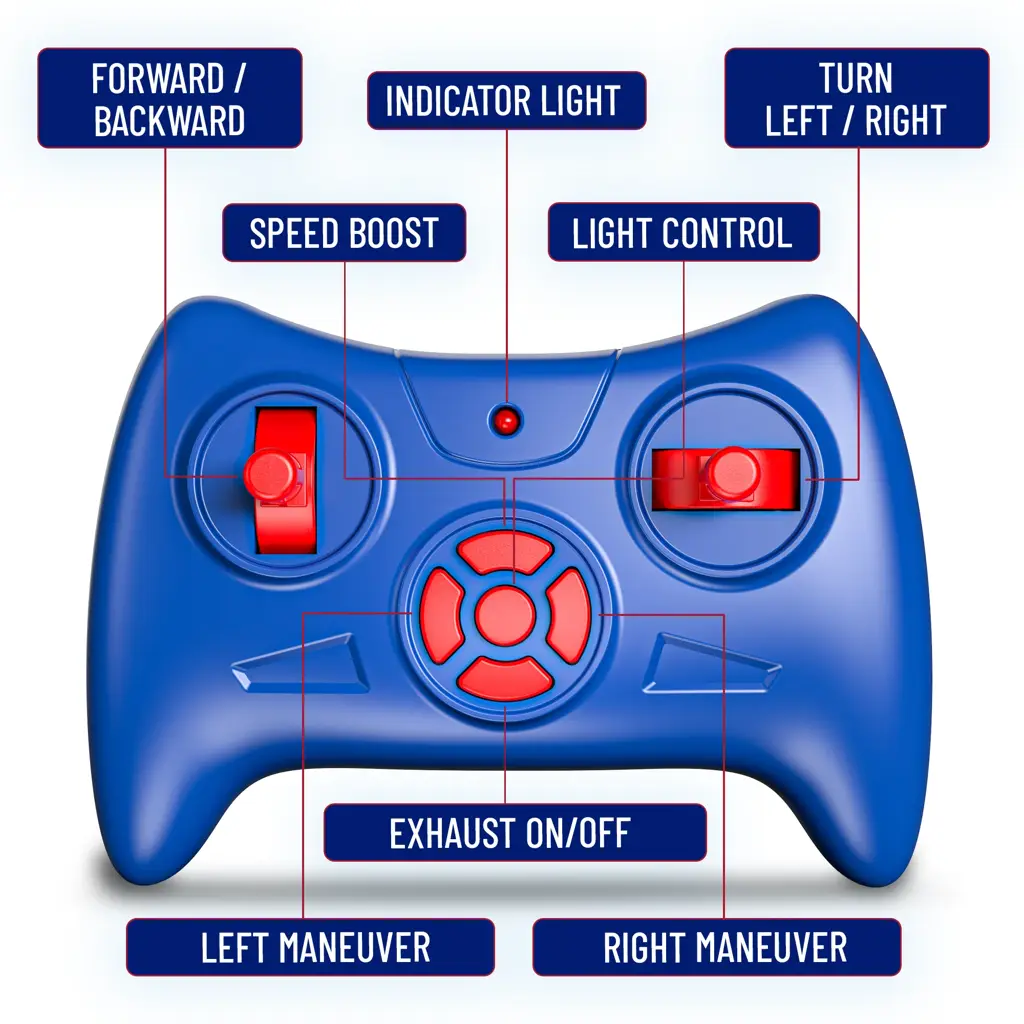 FORWARD / BACKWARD

INDICATOR LIGHT

TURN LEFT / RIGHT

SPEED BOOST

LIGHT CONTROL

EXHAUST ON/OFF

LEFT MANEUVER

RIGHT MANEUVER